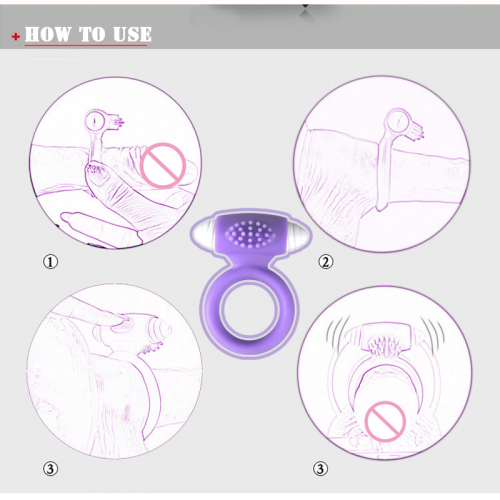 + HOW TO USE

①

②

③

③